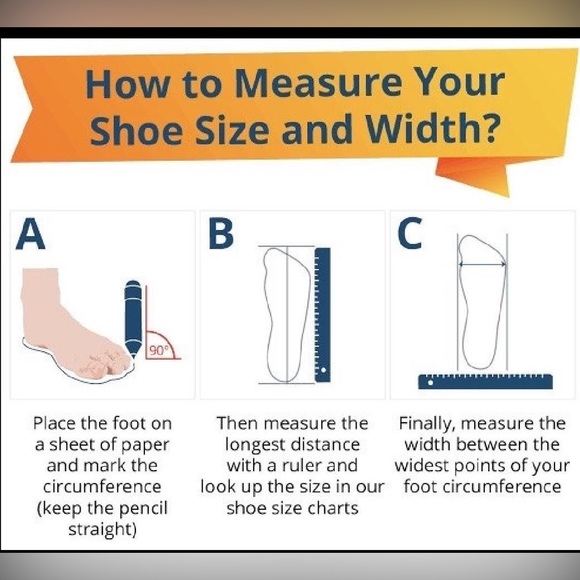 How to Measure Your Shoe Size and Width?

A

90°

Place the foot on a sheet of paper and mark the circumference (keep the pencil straight)

B

Then measure the longest distance with a ruler and look up the size in our shoe size charts

C

Finally, measure the width between the widest points of your foot circumference